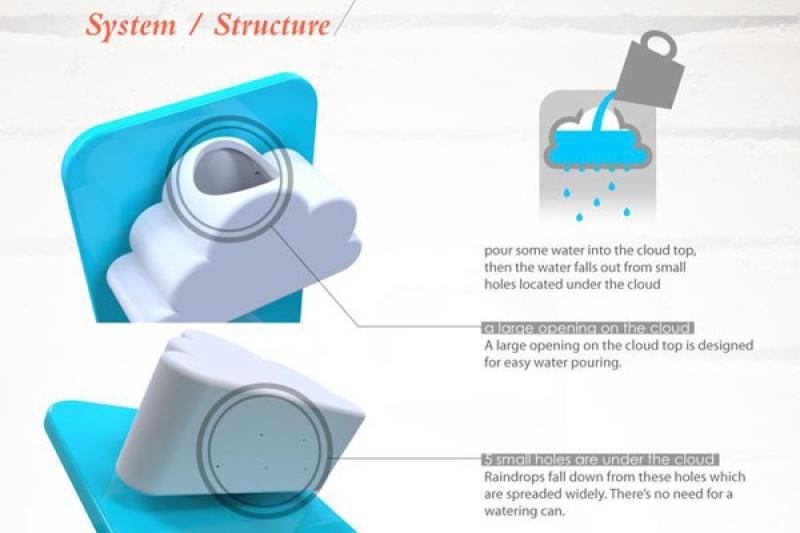 System / Structure

pour some water into the cloud top, then the water falls out from small holes located under the cloud

a large opening on the cloud
A large opening on the cloud top is designed for easy water pouring.

5 small holes are under the cloud
Raindrops fall down from these holes which are spreaded widely. There's no need for a watering can.